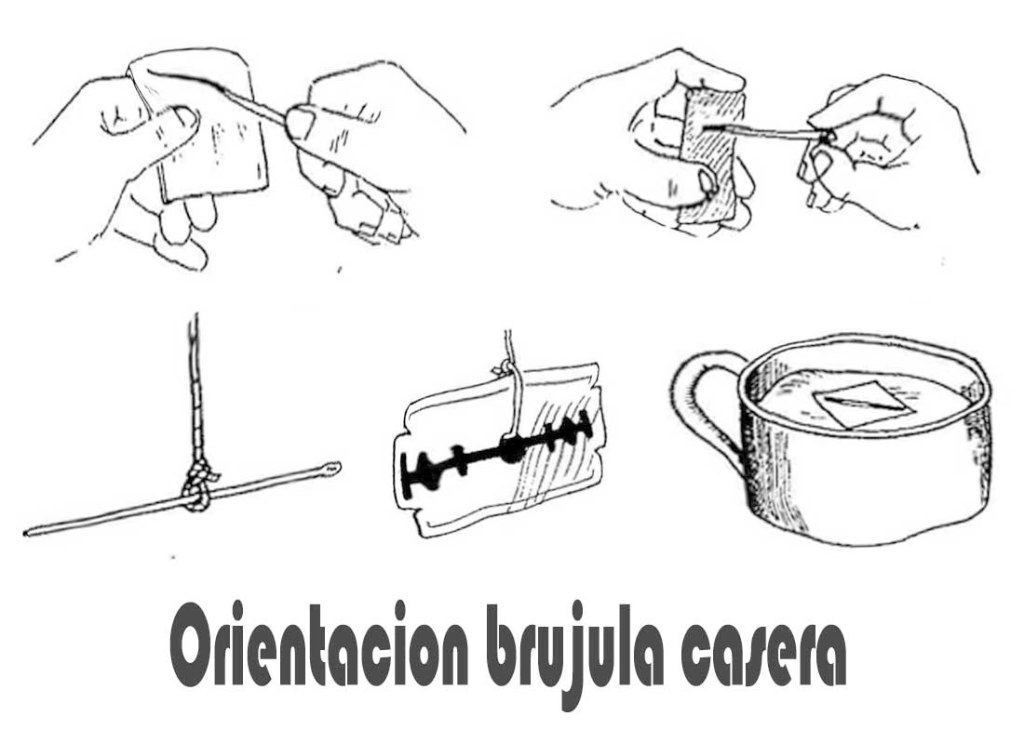 Orientacion brujula casera