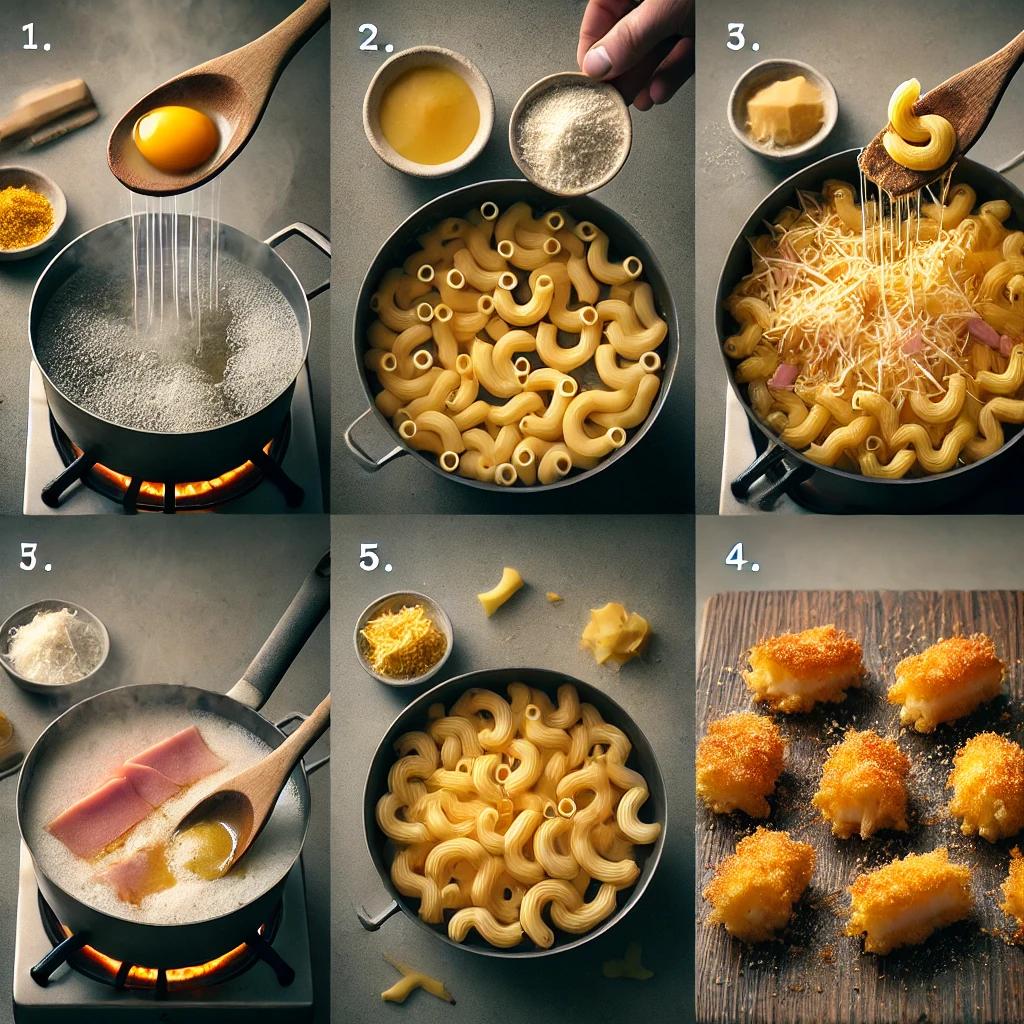 1.

2.

3.

5.

5.

4.