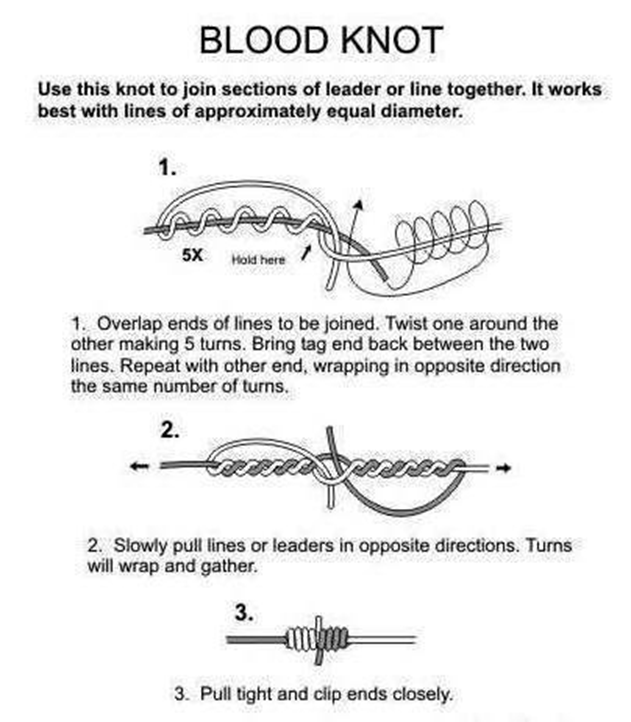 BLOOD KNOT

Use this knot to join sections of leader or line together. It works best with lines of approximately equal diameter.

1.

5X

Hold here

1. Overlap ends of lines to be joined. Twist one around the other making 5 turns. Bring tag end back between the two lines. Repeat with other end, wrapping in opposite direction the same number of turns.

2.

2. Slowly pull lines or leaders in opposite directions. Turns will wrap and gather.

3.

3. Pull tight and clip ends closely.